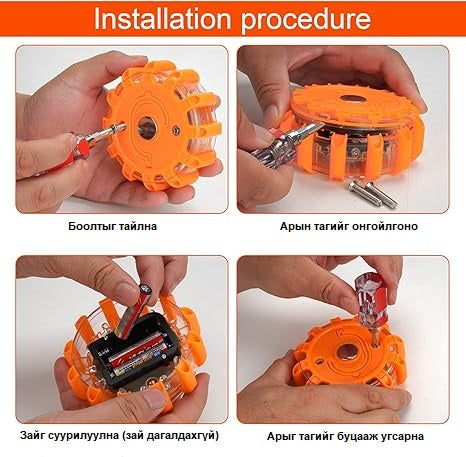 Installation procedure

Боолтыг тайлна

Арын тагийг онгойлгоно

Зайг суурилуулна (зай дагалдахгүй)

Арыг тагийг буцааж угсарна